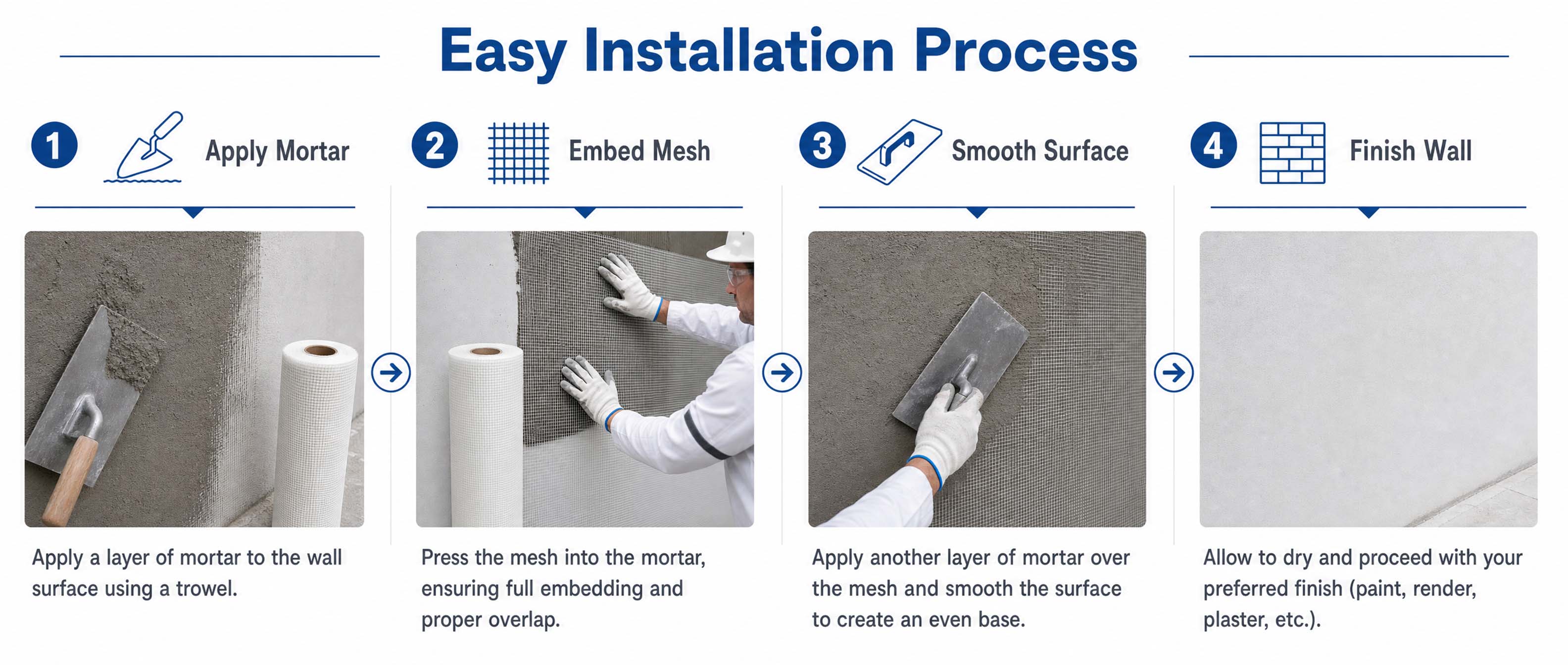 Easy Installation Process

1 Apply Mortar

Apply a layer of mortar to the wall surface using a trowel.

2 Embed Mesh

Press the mesh into the mortar, ensuring full embedding and proper overlap.

3 Smooth Surface

Apply another layer of mortar over the mesh and smooth the surface to create an even base.

4 Finish Wall

Allow to dry and proceed with your preferred finish (paint, render, plaster, etc.).